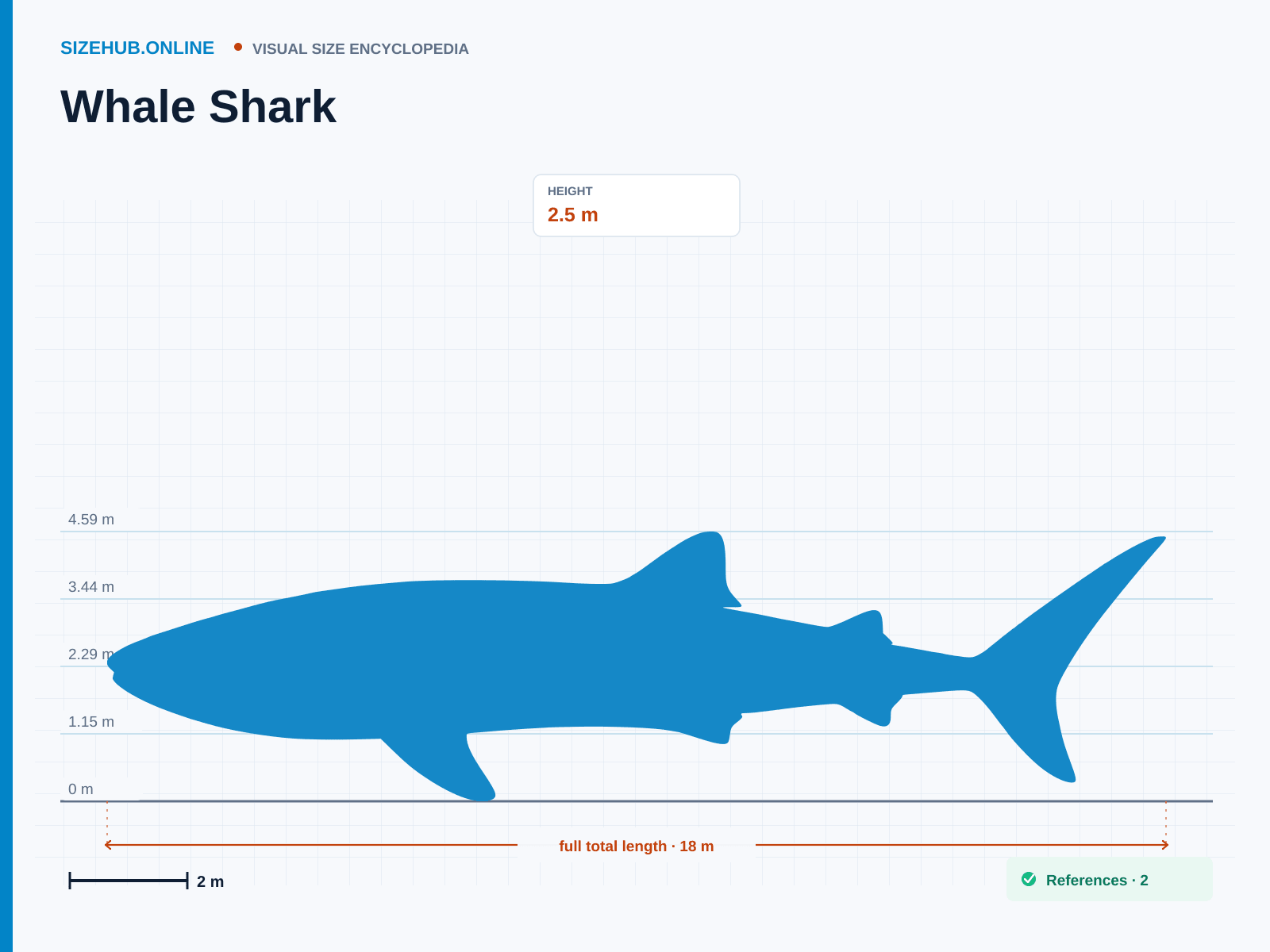 SIZEHUB.ONLINE • VISUAL SIZE ENCYCLOPEDIA

Whale Shark

HEIGHT
2.5 m

4.59 m
3.44 m
2.29 m
1.15 m
0 m

full total length · 18 m

2 m

References · 2