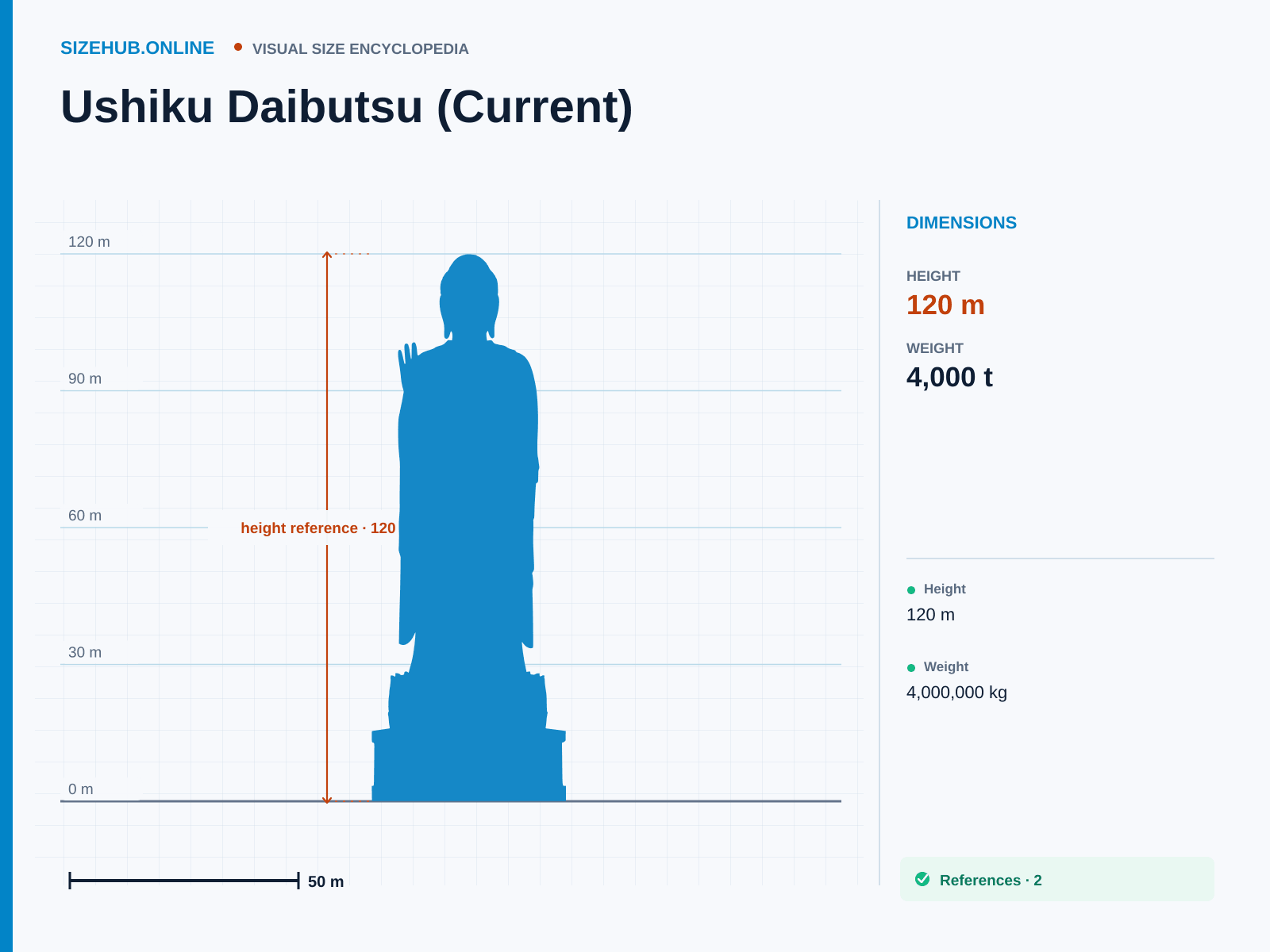 SIZEHUB.ONLINE • VISUAL SIZE ENCYCLOPEDIA

Ushiku Daibutsu (Current)

120 m
90 m
60 m
30 m
0 m

height reference · 120

50 m

DIMENSIONS

HEIGHT
120 m

WEIGHT
4,000 t

Height
120 m

Weight
4,000,000 kg

References · 2