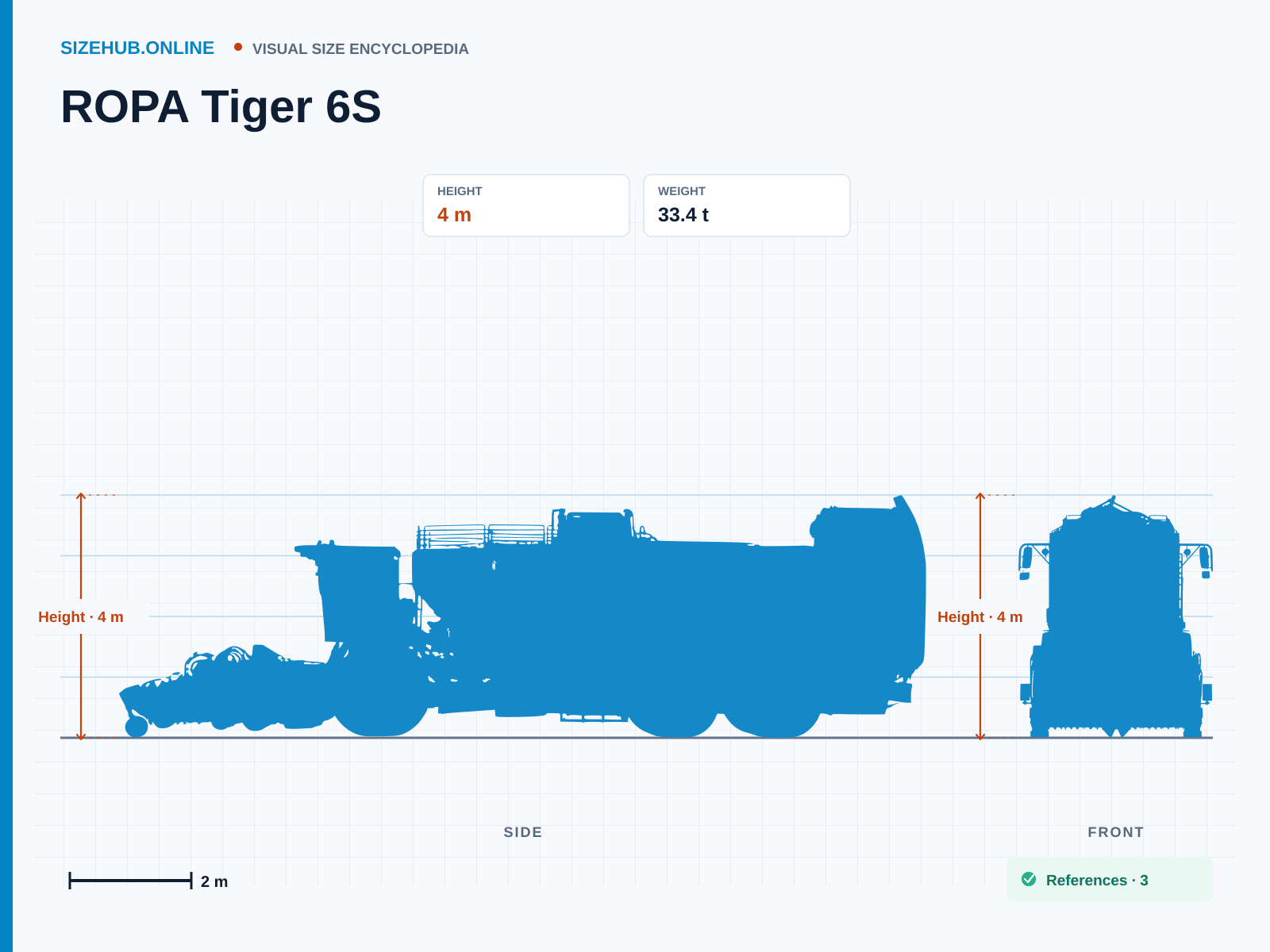 SIZEHUB.ONLINE • VISUAL SIZE ENCYCLOPEDIA

ROPA Tiger 6S

HEIGHT
4 m

WEIGHT
33.4 t

Height · 4 m

Height · 4 m

SIDE

FRONT

2 m

References · 3