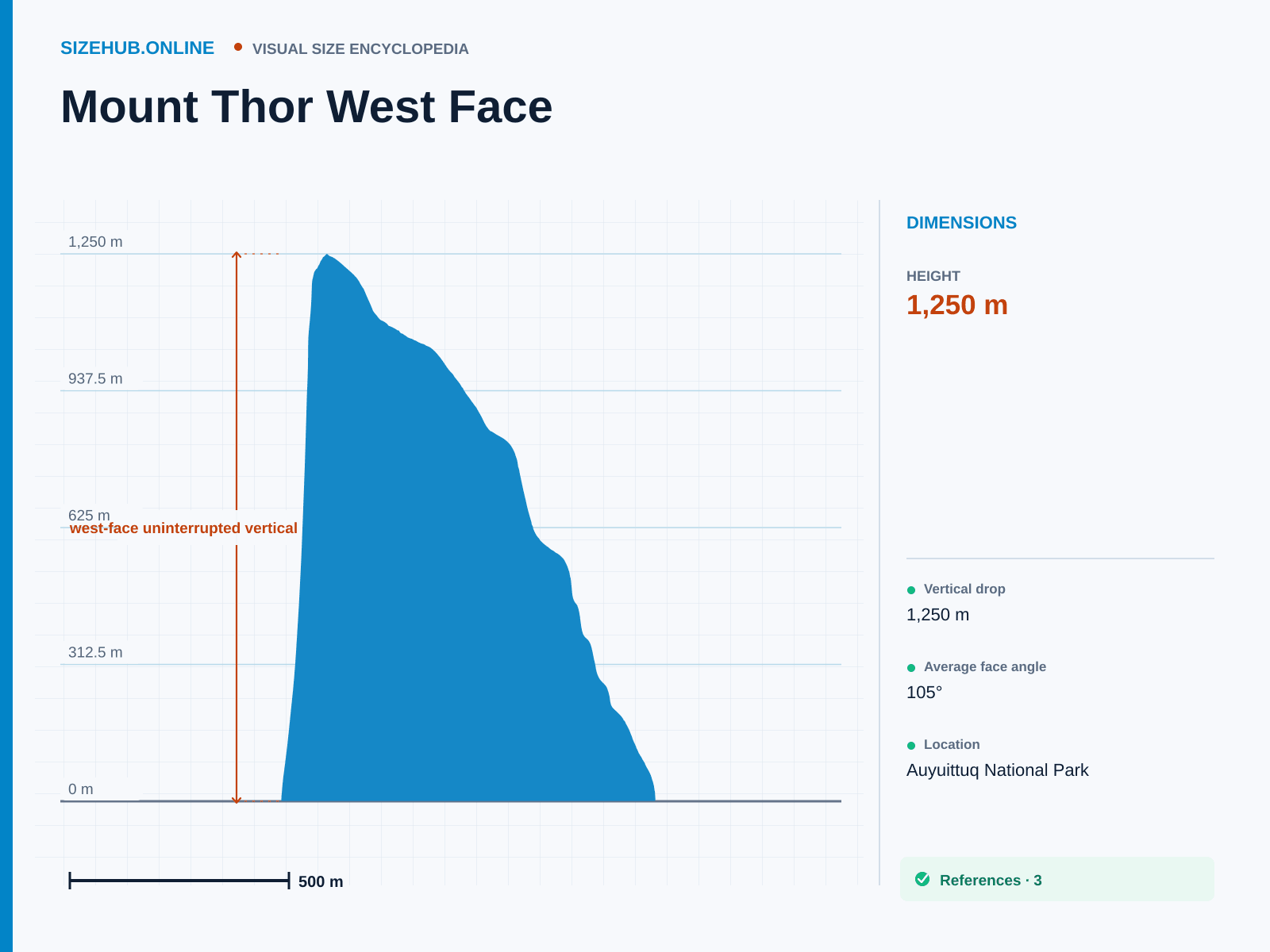 SIZEHUB.ONLINE • VISUAL SIZE ENCYCLOPEDIA

Mount Thor West Face

1,250 m
937.5 m
625 m
west-face uninterrupted vertical
312.5 m
0 m

500 m

DIMENSIONS

HEIGHT
1,250 m

Vertical drop
1,250 m

Average face angle
105°

Location
Auyuittuq National Park

References · 3