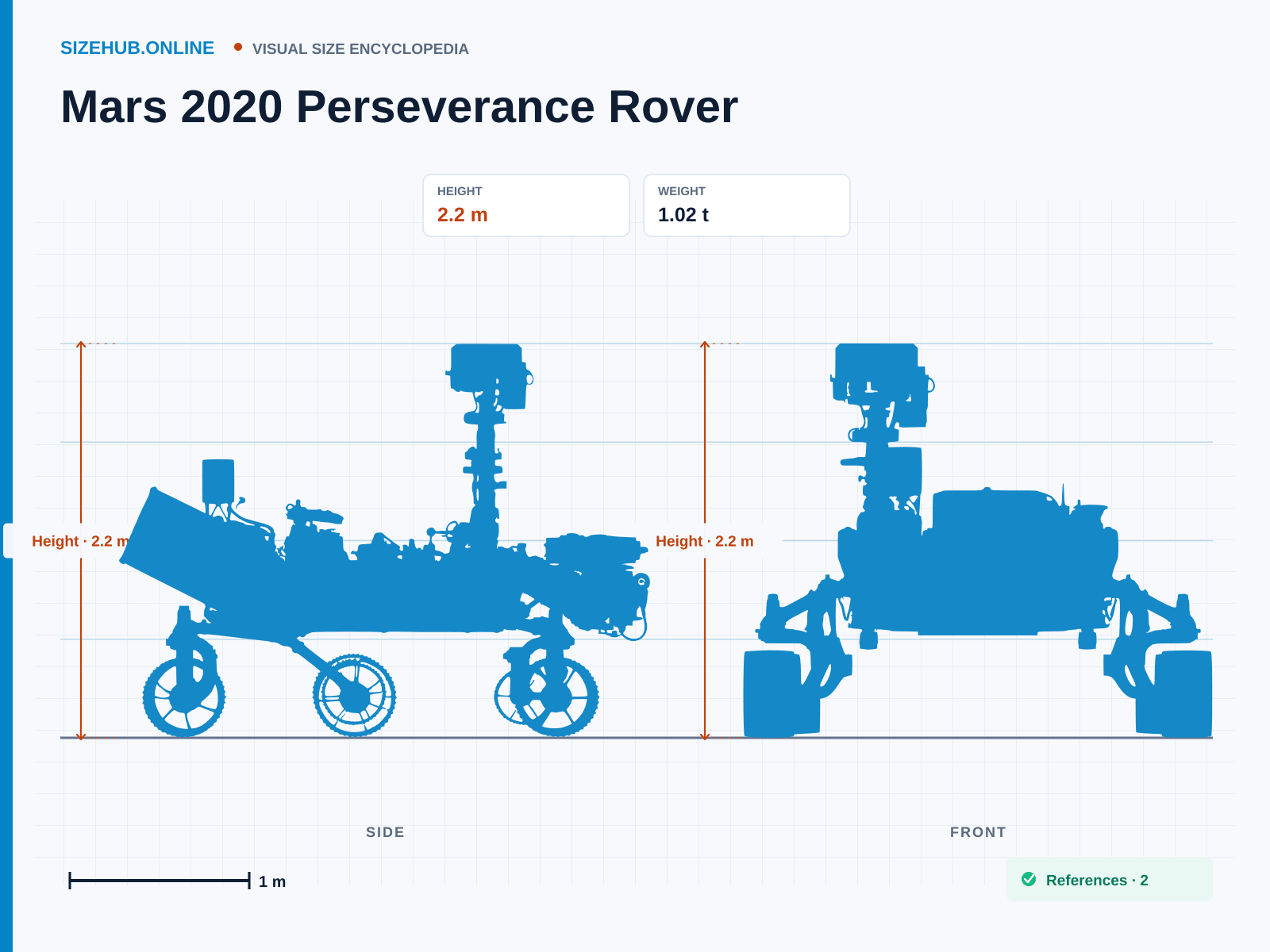 SIZEHUB.ONLINE • VISUAL SIZE ENCYCLOPEDIA

Mars 2020 Perseverance Rover

HEIGHT
2.2 m

WEIGHT
1.02 t

Height · 2.2 m

Height · 2.2 m

SIDE

FRONT

1 m

References · 2