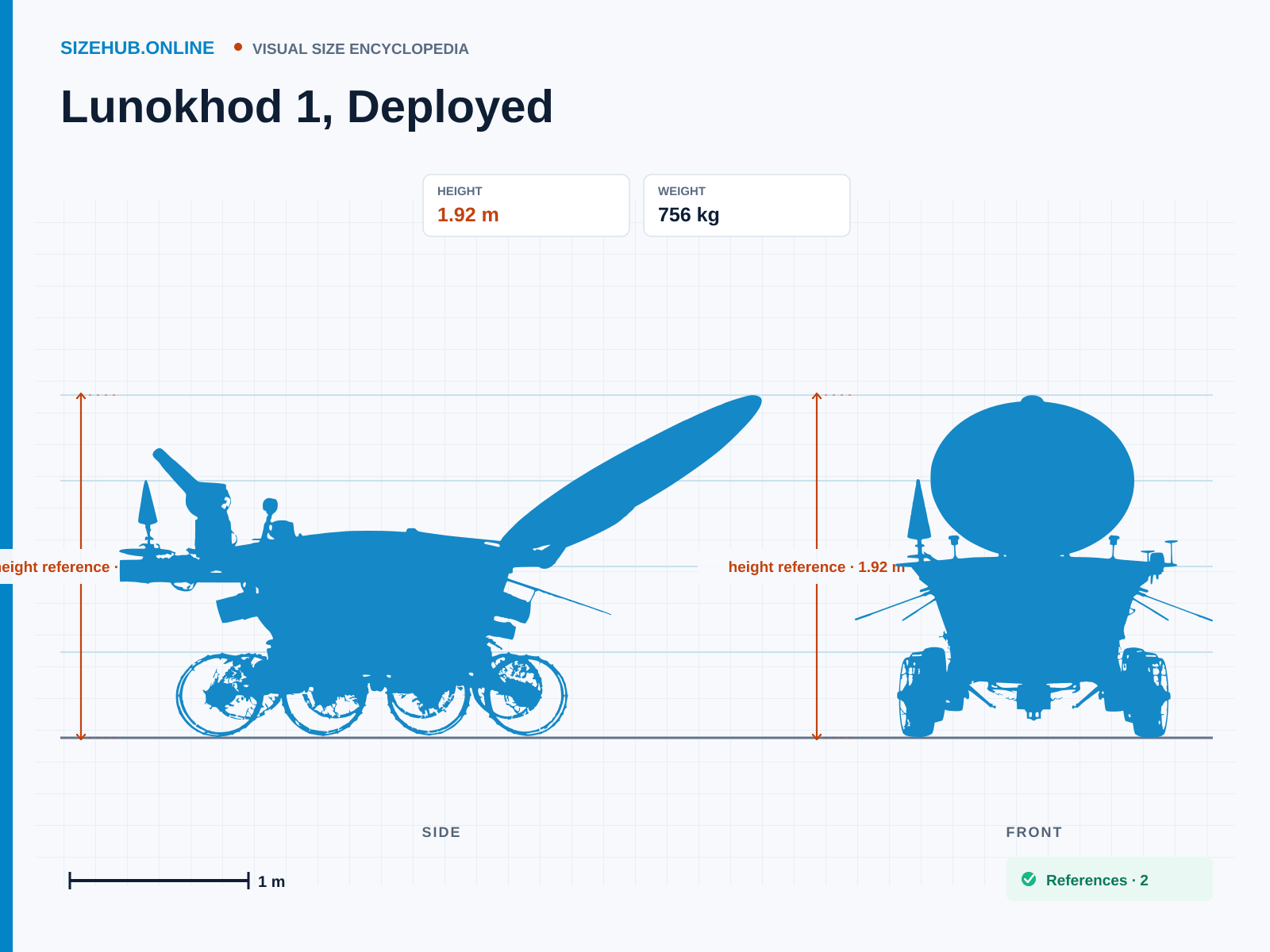 SIZEHUB.ONLINE • VISUAL SIZE ENCYCLOPEDIA

Lunokhod 1, Deployed

HEIGHT
1.92 m

WEIGHT
756 kg

eight reference ·

height reference · 1.92 m

SIDE

FRONT

1 m

References · 2