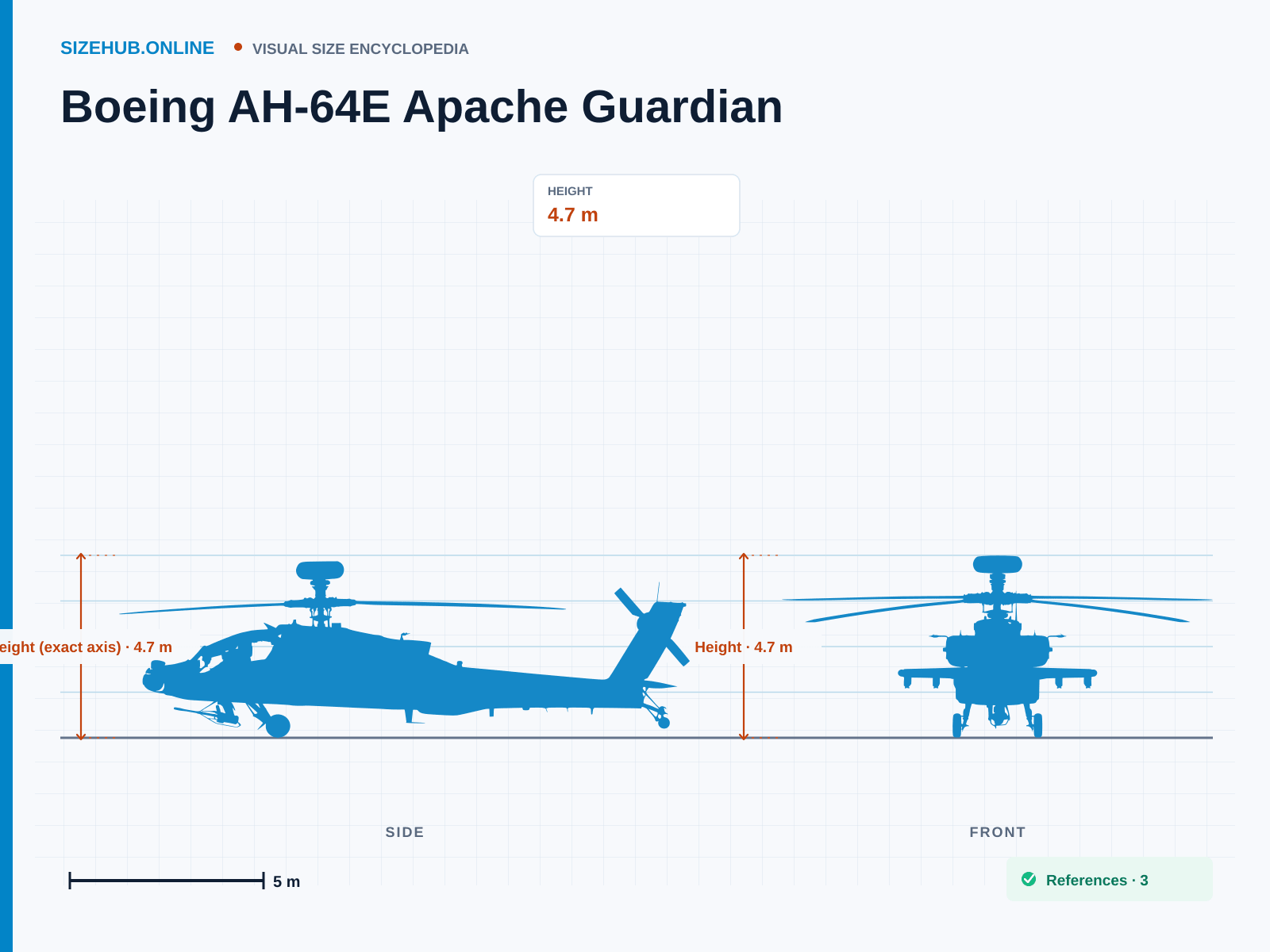 SIZEHUB.ONLINE • VISUAL SIZE ENCYCLOPEDIA

Boeing AH-64E Apache Guardian

HEIGHT
4.7 m

eight (exact axis) · 4.7 m

Height · 4.7 m

SIDE

FRONT

5 m

References · 3