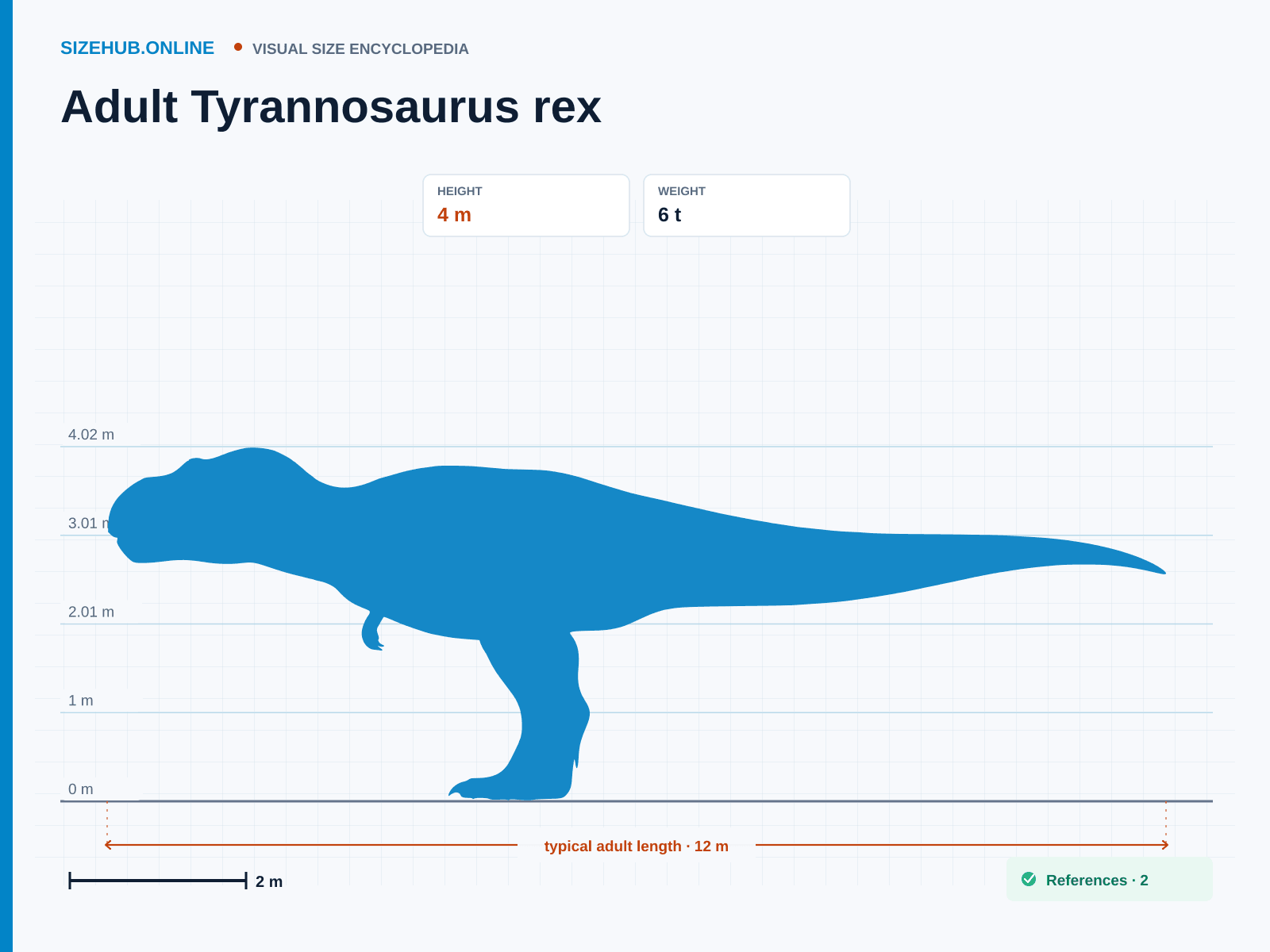 SIZEHUB.ONLINE • VISUAL SIZE ENCYCLOPEDIA

Adult Tyrannosaurus rex

HEIGHT
4 m

WEIGHT
6 t

4.02 m
3.01 m
2.01 m
1 m
0 m

typical adult length · 12 m

2 m

References · 2